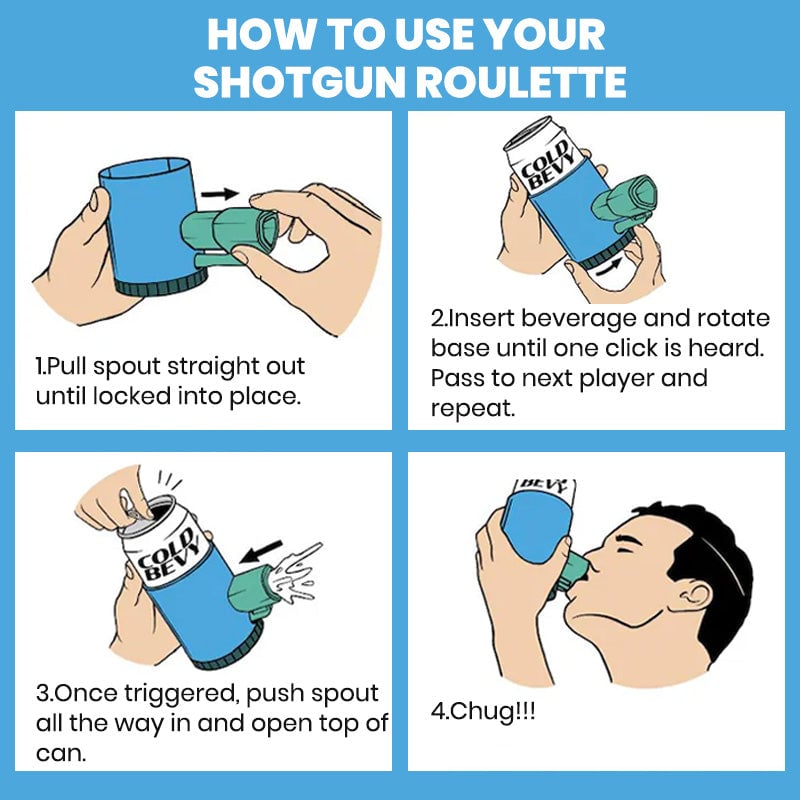 HOW TO USE YOUR SHOTGUN ROULETTE

1.Pull spout straight out until locked into place.

COLD BEVY

2.Insert beverage and rotate base until one click is heard. Pass to next player and repeat.

COLD BEVY

3.Once triggered, push spout all the way in and open top of can.

BEVY

4.Chug!!!