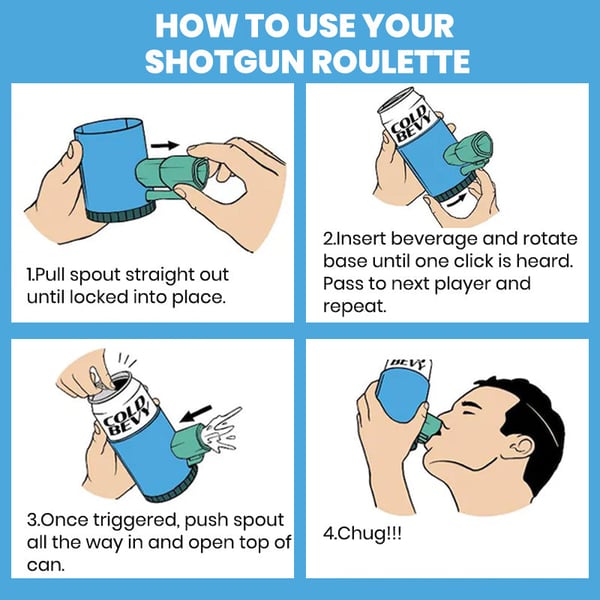 HOW TO USE YOUR SHOTGUN ROULETTE

1.Pull spout straight out until locked into place.

COLD BEVY

2.Insert beverage and rotate base until one click is heard. Pass to next player and repeat.

COLD BEVY

3.Once triggered, push spout all the way in and open top of can.

BEVY

4.Chug!!!