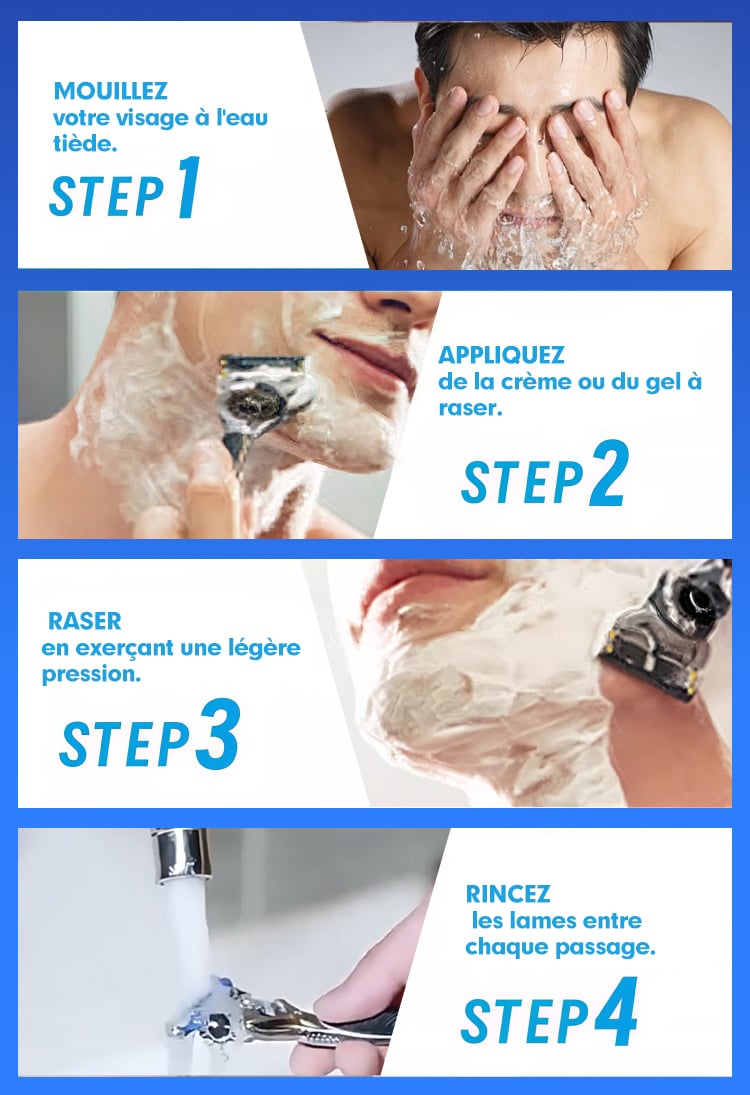 MOUILLEZ
votre visage à l'eau tiède.

STEP 1

APPLIQUEZ
de la crème ou du gel à raser.

STEP 2

RASER
en exerçant une légère pression.

STEP 3

RINCEZ
les lames entre chaque passage.

STEP 4