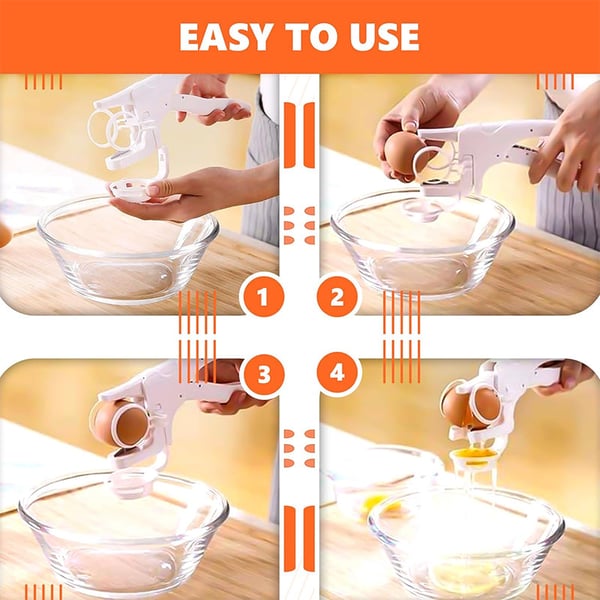 EASY TO USE

1

2

3

4