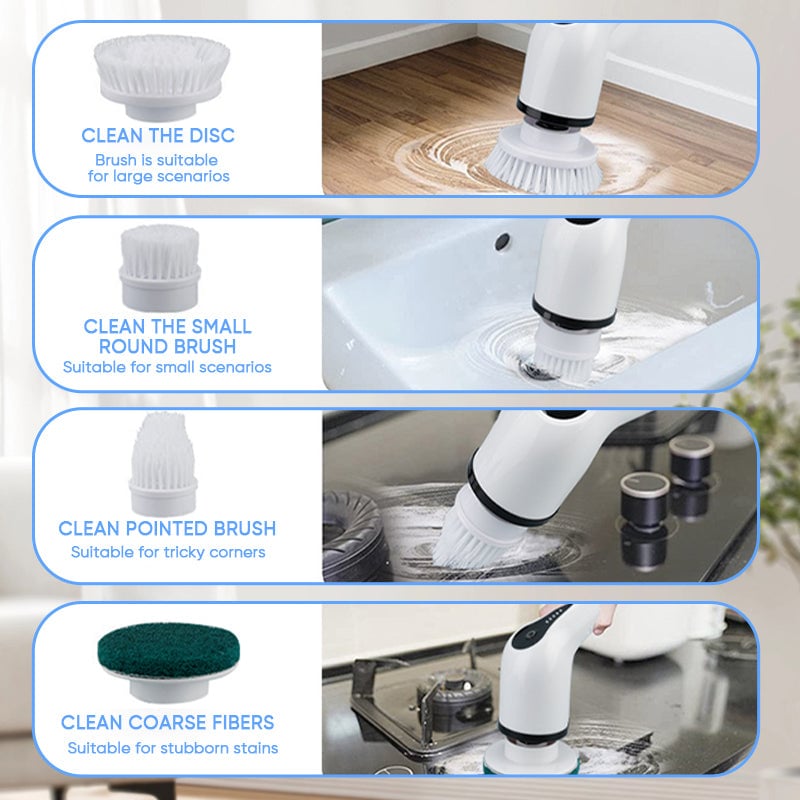 CLEAN THE DISC
Brush is suitable for large scenarios

CLEAN THE SMALL ROUND BRUSH
Suitable for small scenarios

CLEAN POINTED BRUSH
Suitable for tricky corners

CLEAN COARSE FIBERS
Suitable for stubborn stains