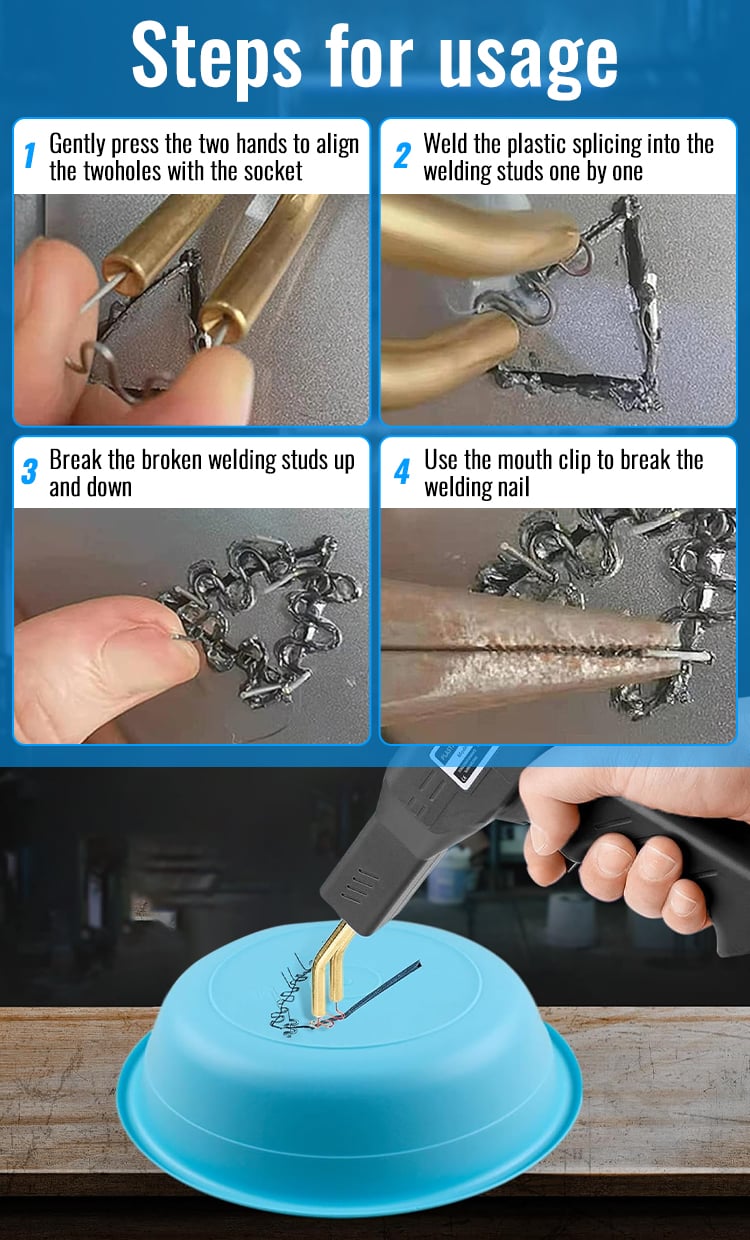 Steps for usage

1 Gently press the two hands to align the twoholes with the socket

2 Weld the plastic splicing into the welding studs one by one

3 Break the broken welding studs up and down

4 Use the mouth clip to break the welding nail