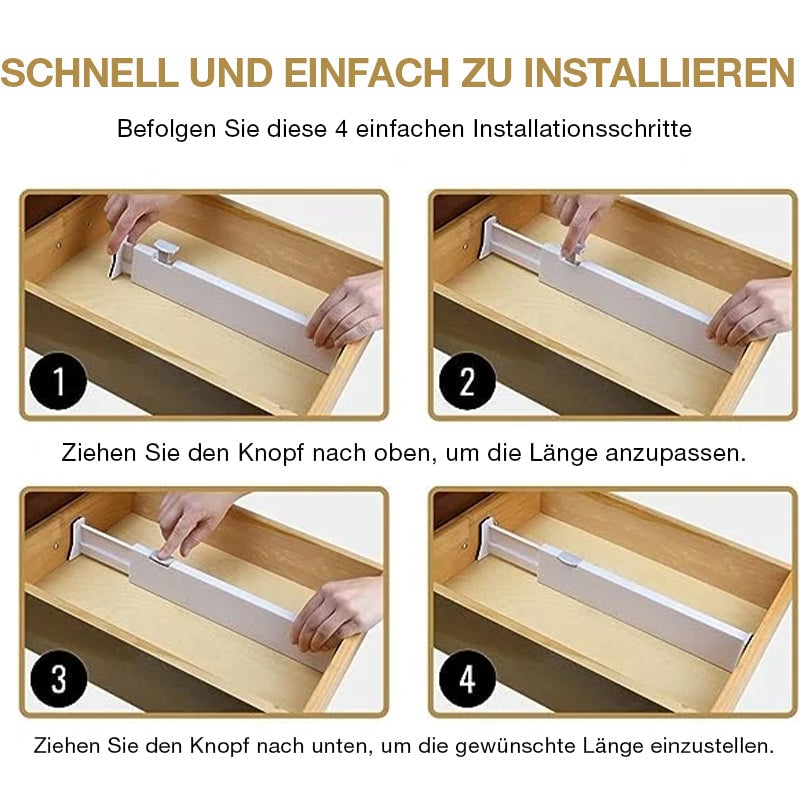 SCHNELL UND EINFACH ZU INSTALLIEREN

Befolgen Sie diese 4 einfachen Installationsschritte

1

2

Ziehen Sie den Knopf nach oben, um die Länge anzupassen.

3

4

Ziehen Sie den Knopf nach unten, um die gewünschte Länge einzustellen.