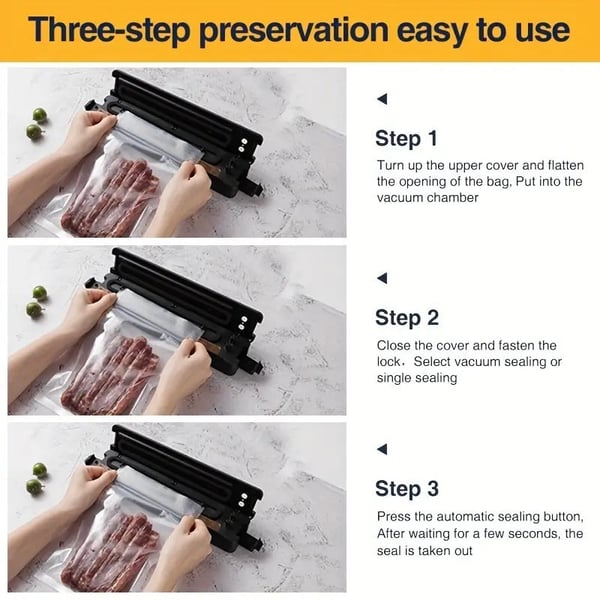 Three-step preservation easy to use

Step 1

Turn up the upper cover and flatten the opening of the bag, Put into the vacuum chamber

Step 2

Close the cover and fasten the lock，Select vacuum sealing or single sealing

Step 3

Press the automatic sealing button, After waiting for a few seconds, the seal is taken out