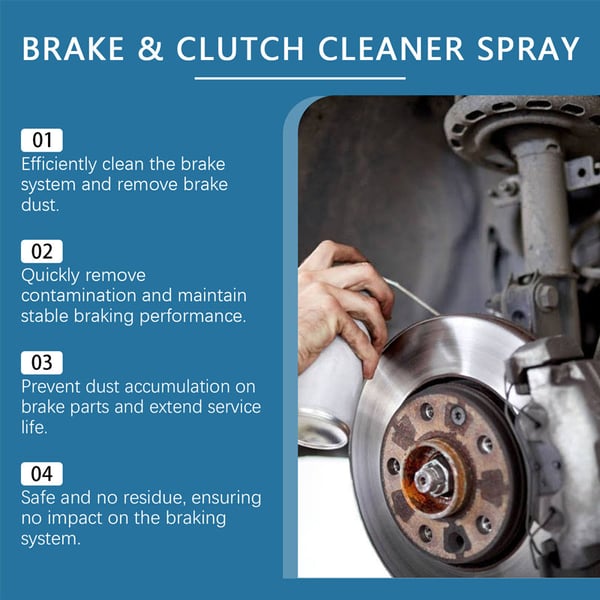 BRAKE & CLUTCH CLEANER SPRAY

01
Efficiently clean the brake system and remove brake dust.

02
Quickly remove contamination and maintain stable braking performance.

03
Prevent dust accumulation on brake parts and extend service life.

04
Safe and no residue, ensuring no impact on the braking system.