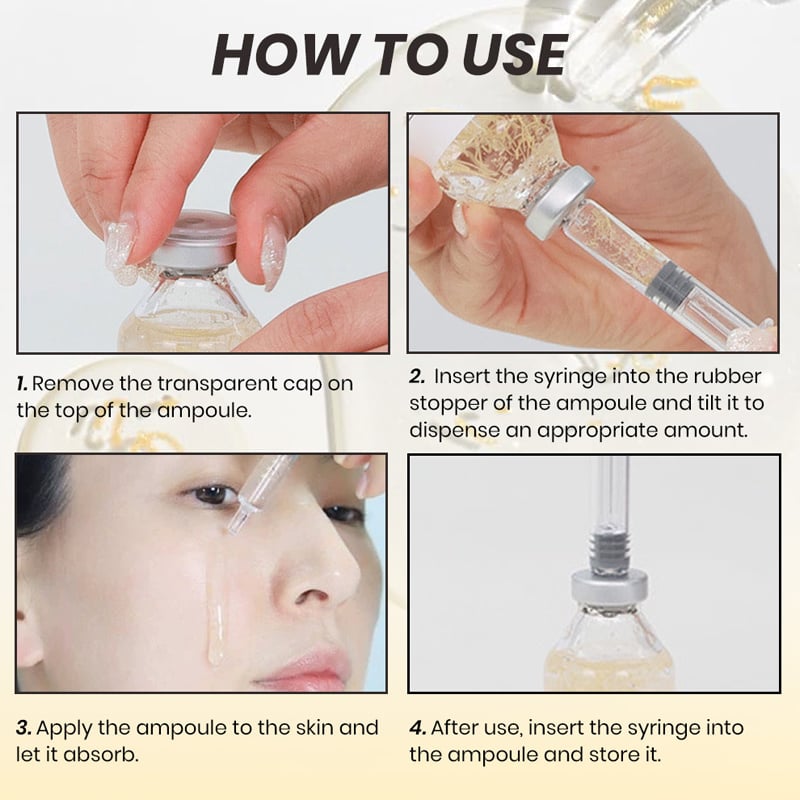 HOW TO USE

1. Remove the transparent cap on the top of the ampoule.

2. Insert the syringe into the rubber stopper of the ampoule and tilt it to dispense an appropriate amount.

3. Apply the ampoule to the skin and let it absorb.

4. After use, insert the syringe into the ampoule and store it.