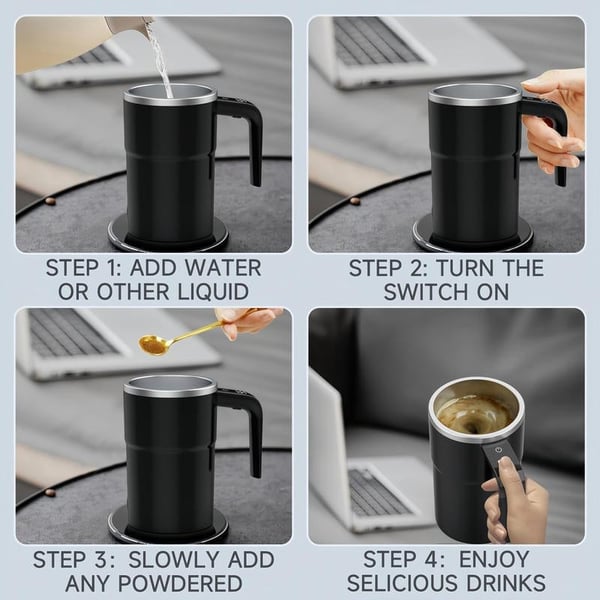 STEP 1: ADD WATER OR OTHER LIQUID

STEP 2: TURN THE SWITCH ON

STEP 3: SLOWLY ADD ANY POWDERED

STEP 4: ENJOY SELICIOUS DRINKS