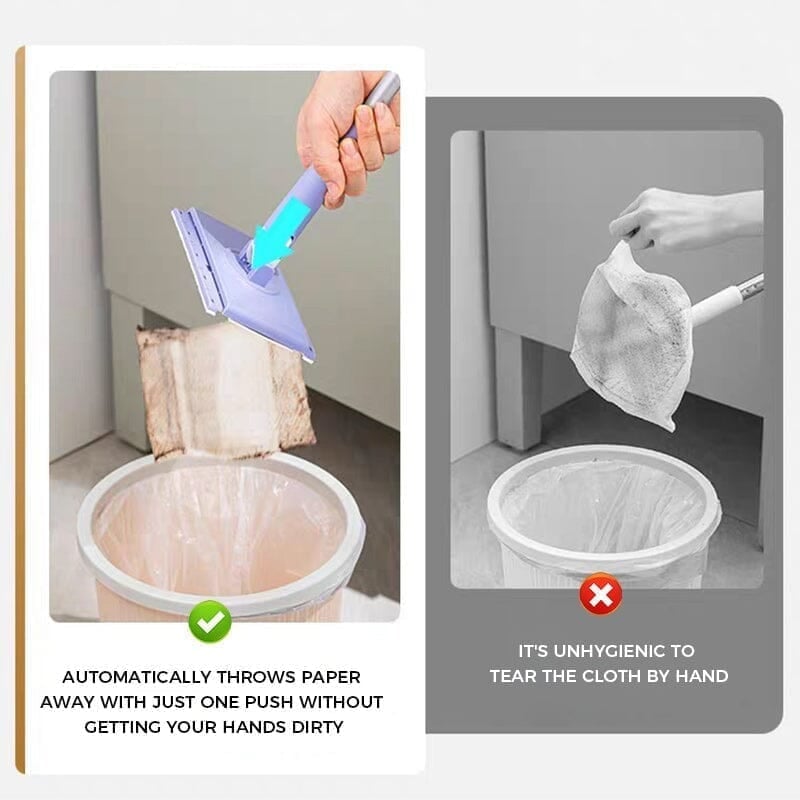 AUTOMATICALLY THROWS PAPER AWAY WITH JUST ONE PUSH WITHOUT GETTING YOUR HANDS DIRTY

IT'S UNHYGIENIC TO TEAR THE CLOTH BY HAND