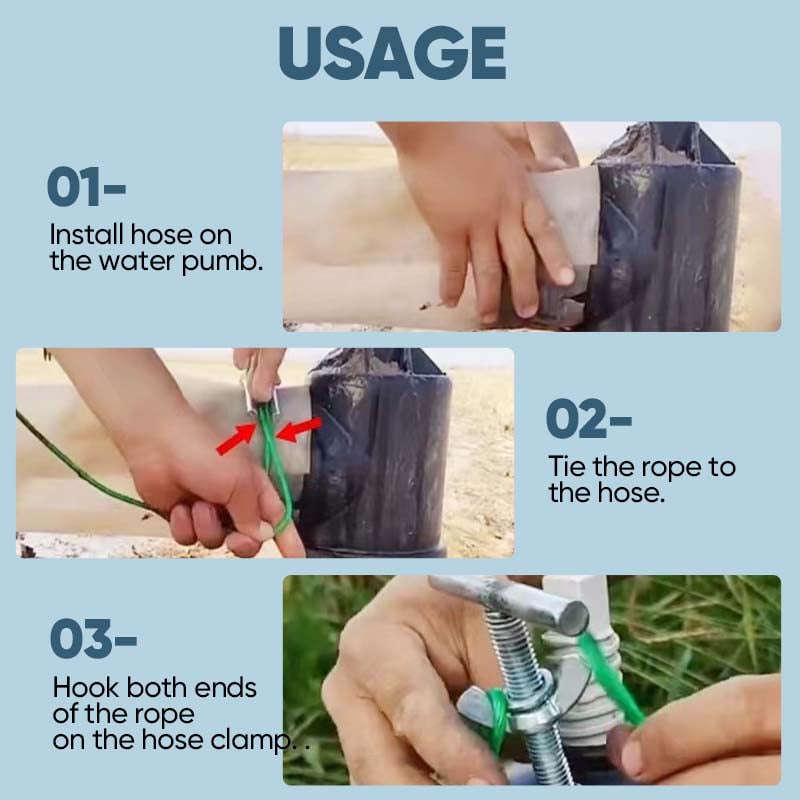 USAGE

01-

Install hose on the water pumb.

02-

Tie the rope to the hose.

03-

Hook both ends of the rope on the hose clamp. .