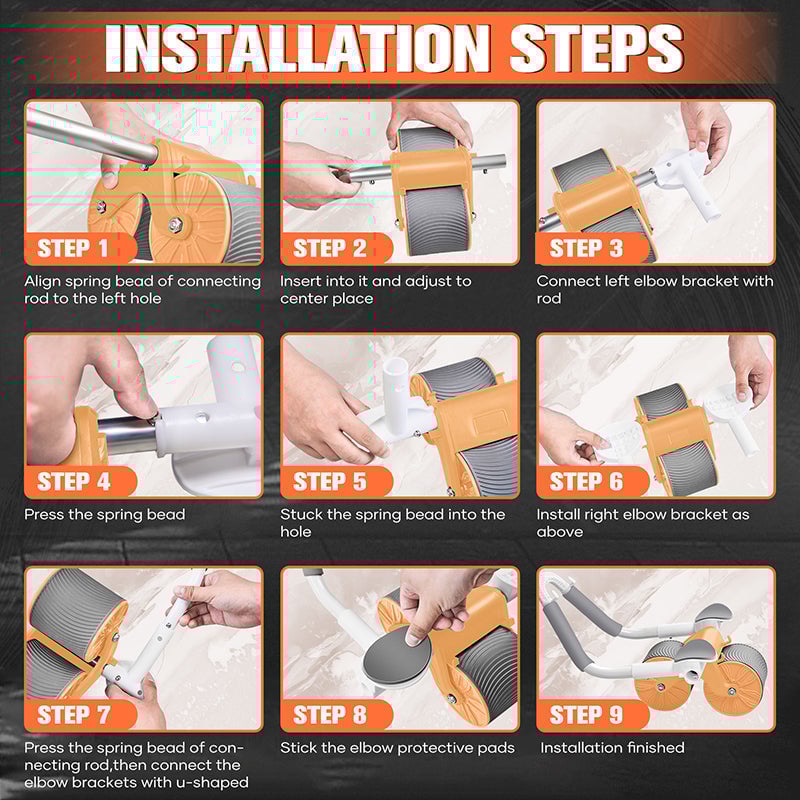 INSTALLATION STEPS

STEP 1
Align spring bead of connecting rod to the left hole

STEP 2
Insert into it and adjust to center place

STEP 3
Connect left elbow bracket with rod

STEP 4
Press the spring bead

STEP 5
Stuck the spring bead into the hole

STEP 6
Install right elbow bracket as above

STEP 7
Press the spring bead of connecting rod,then connect the elbow brackets with u-shaped

STEP 8
Stick the elbow protective pads

STEP 9
Installation finished