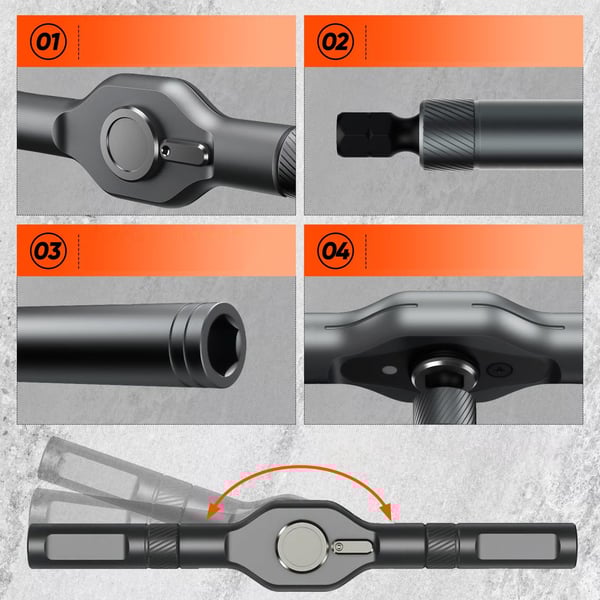 01

02

03

04