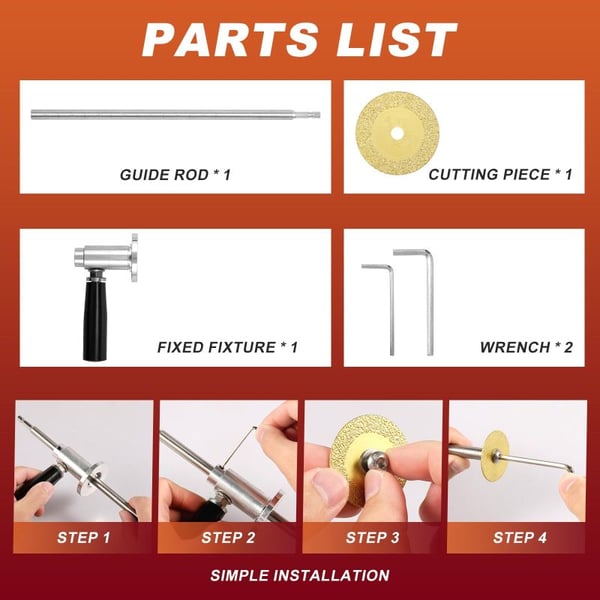 PARTS LIST

GUIDE ROD * 1

CUTTING PIECE * 1

FIXED FIXTURE * 1

WRENCH * 2

STEP 1

STEP 2

STEP 3

STEP 4

SIMPLE INSTALLATION