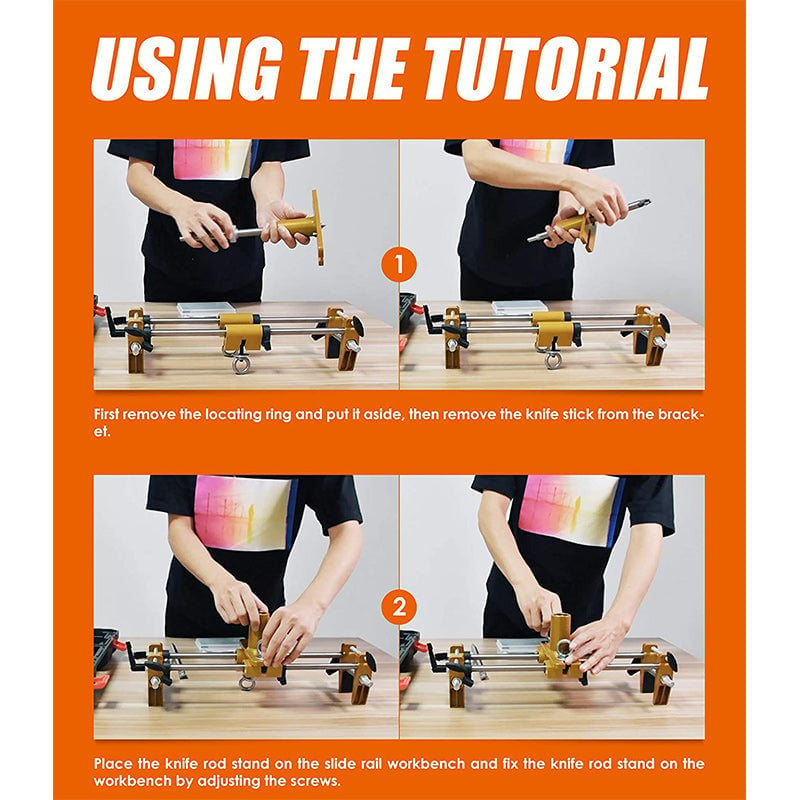 USING THE TUTORIAL

1

First remove the locating ring and put it aside, then remove the knife stick from the bracket.

2

Place the knife rod stand on the slide rail workbench and fix the knife rod stand on the workbench by adjusting the screws.