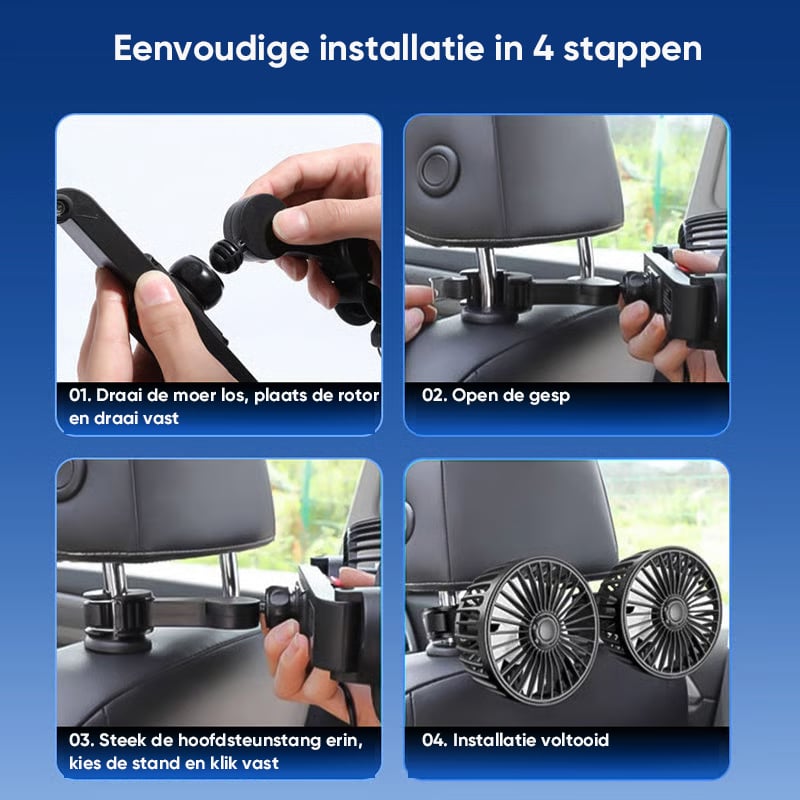 Eenvoudige installatie in 4 stappen

01. Draai de moer los, plaats de rotor en draai vast

02. Open de gesp

03. Steek de hoofdsteunstang erin, kies de stand en klik vast

04. Installatie voltooid