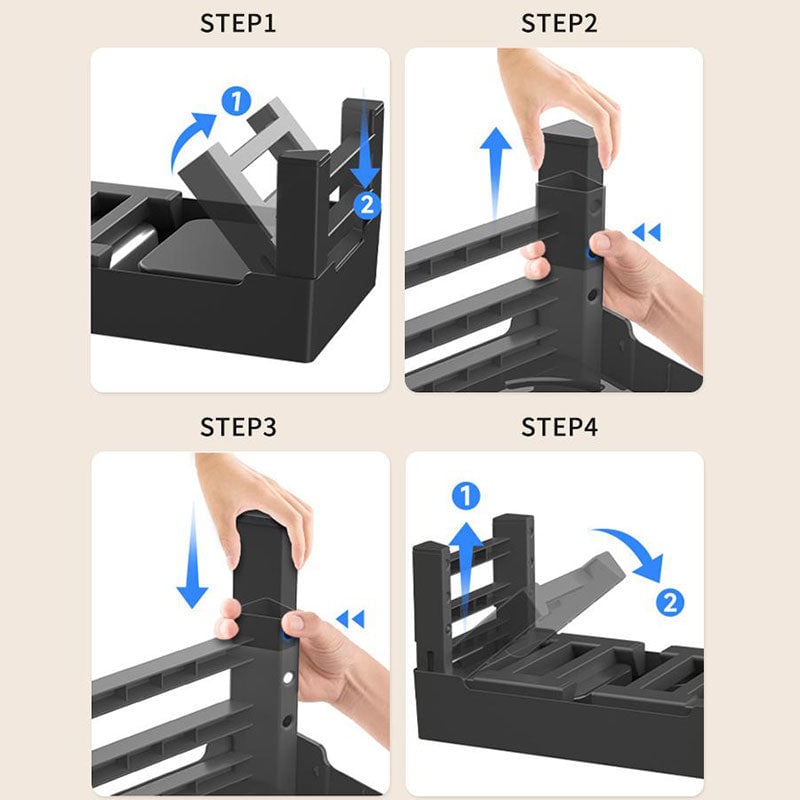 STEP1

1

2

STEP2

STEP3

STEP4

1

2