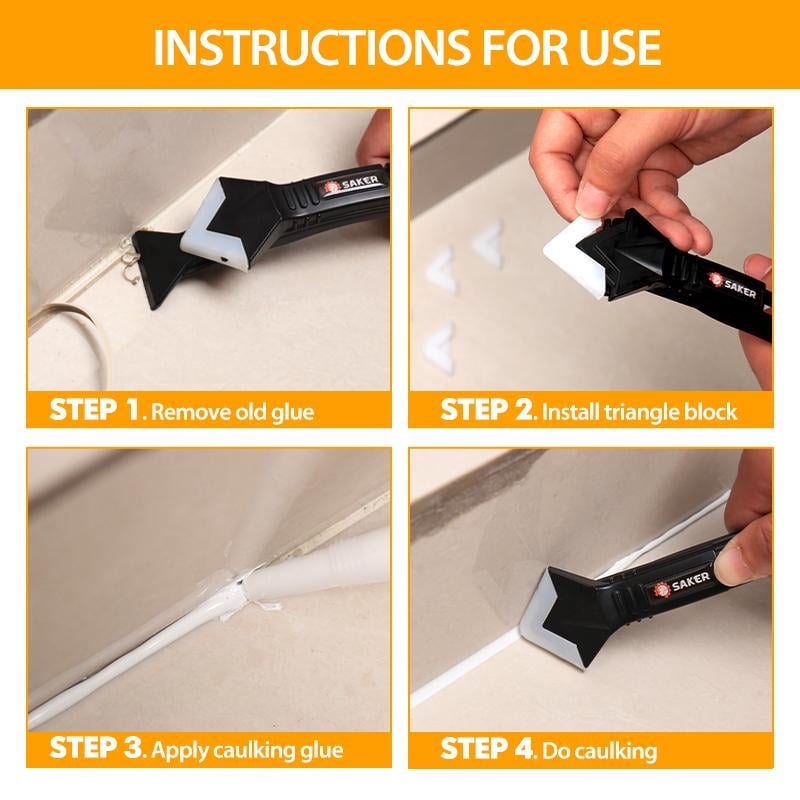 INSTRUCTIONS FOR USE

SAKER

STEP 1. Remove old glue

SAKER

STEP 2. Install triangle block

STEP 3. Apply caulking glue

SAKER

STEP 4. Do caulking