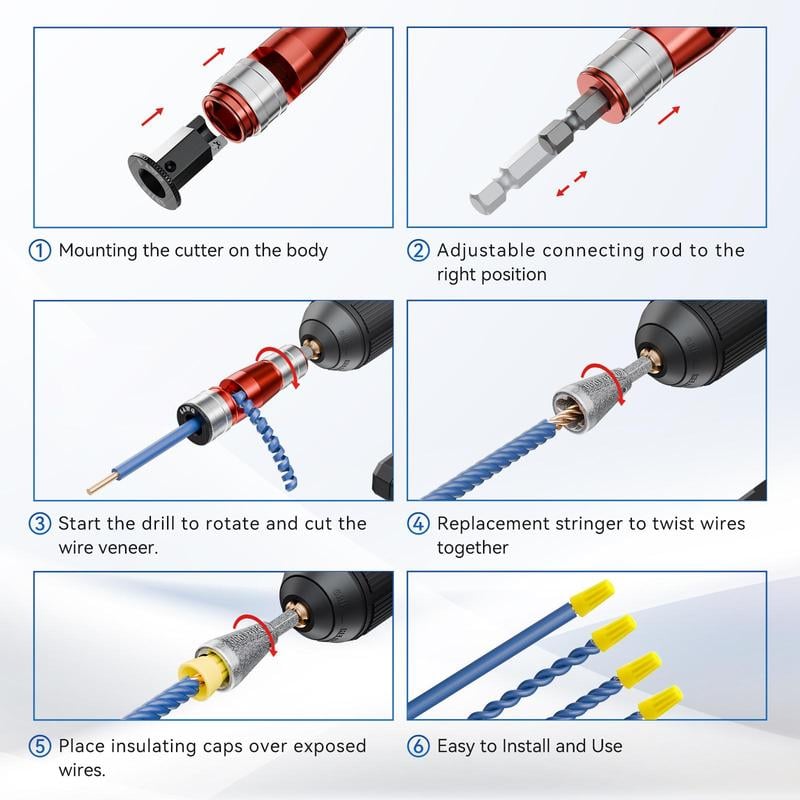 ① Mounting the cutter on the body

② Adjustable connecting rod to the right position

③ Start the drill to rotate and cut the wire veneer.

④ Replacement stringer to twist wires together

⑤ Place insulating caps over exposed wires.

⑥ Easy to Install and Use