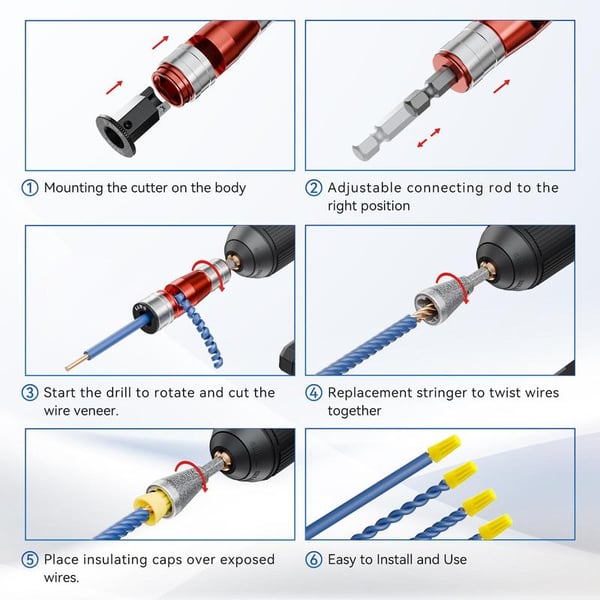 ① Mounting the cutter on the body

② Adjustable connecting rod to the right position

③ Start the drill to rotate and cut the wire veneer.

④ Replacement stringer to twist wires together

⑤ Place insulating caps over exposed wires.

⑥ Easy to Install and Use