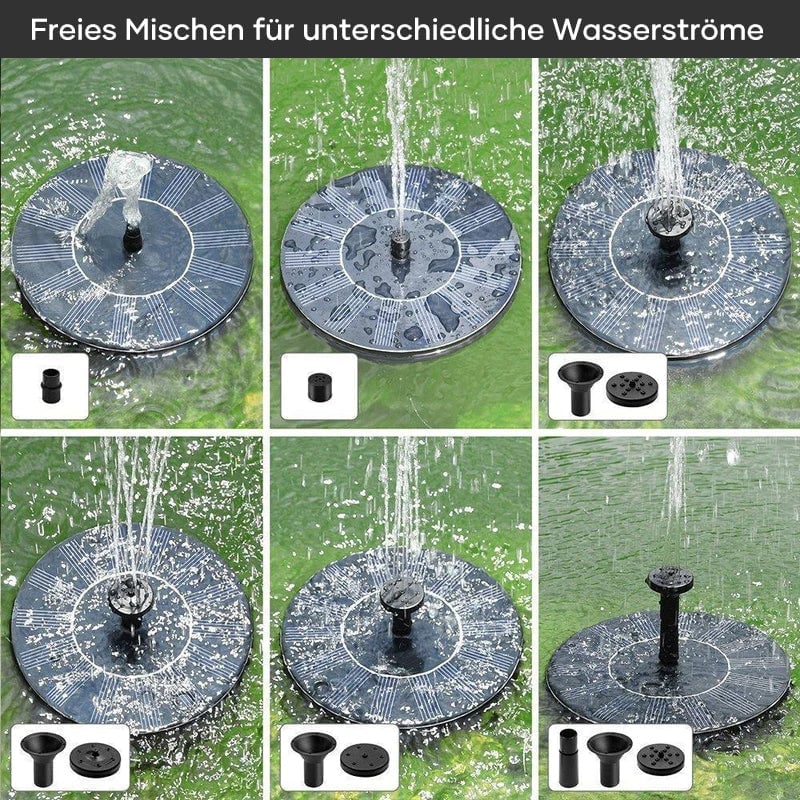 Freies Mischen für unterschiedliche Wasserströme