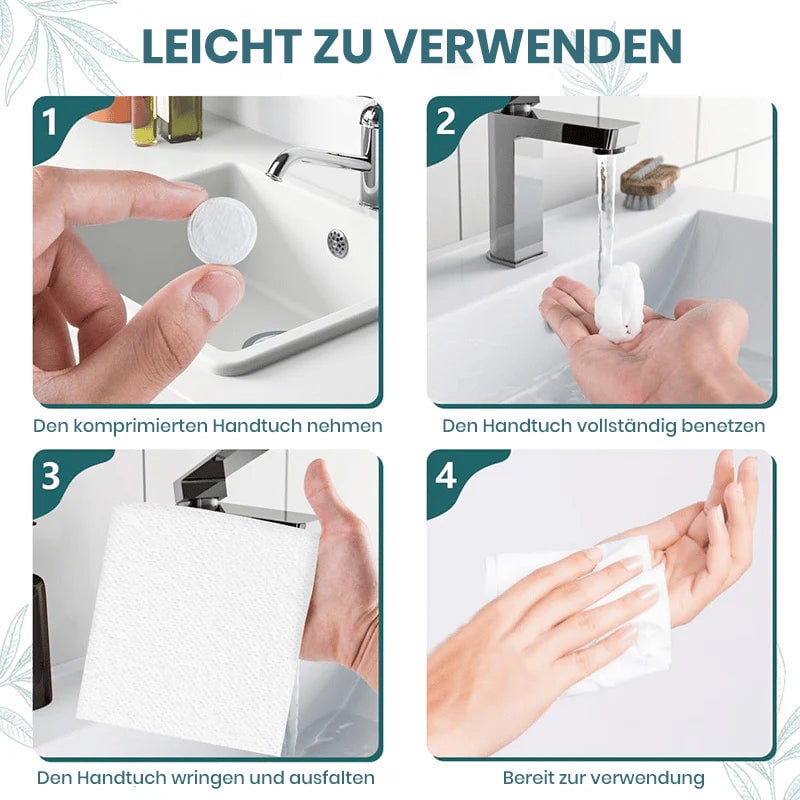 LEICHT ZU VERWENDEN

1

Den komprimierten Handtuch nehmen

2

Den Handtuch vollständig benetzen

3

Den Handtuch wringen und ausfalten

4

Bereit zur verwendung