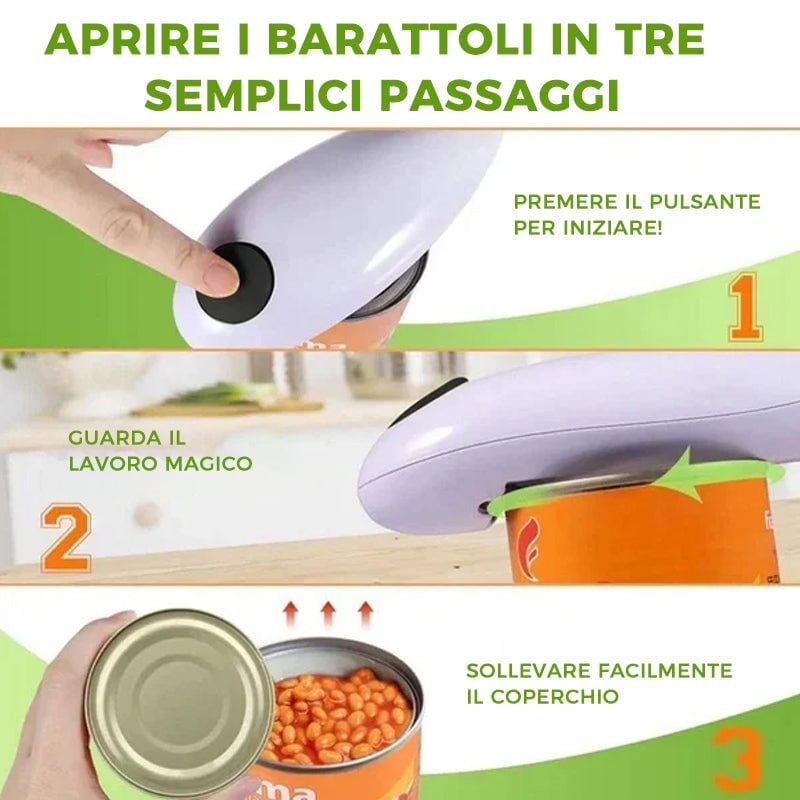 APRIRE I BARATTOLI IN TRE SEMPLICI PASSAGGI

PREMERE IL PULSANTE PER INIZIARE!

1

GUARDA IL LAVORO MAGICO

2

SOLLEVARE FACILMENTE IL COPERCHIO

3