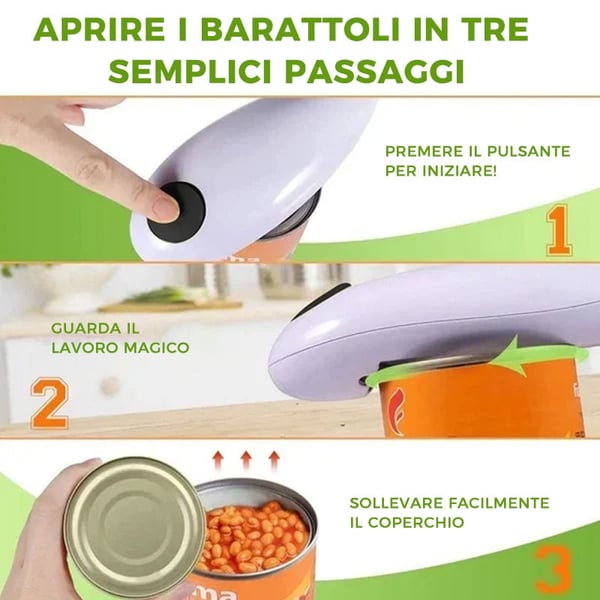 APRIRE I BARATTOLI IN TRE SEMPLICI PASSAGGI

PREMERE IL PULSANTE PER INIZIARE!

1

GUARDA IL LAVORO MAGICO

2

SOLLEVARE FACILMENTE IL COPERCHIO

3