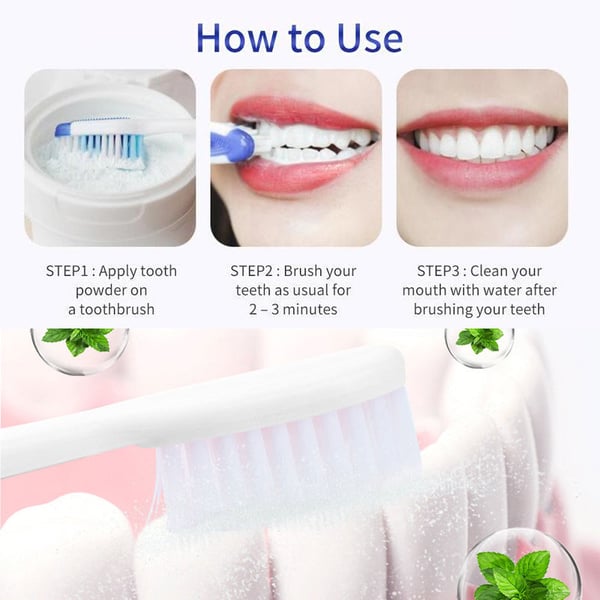 How to Use

STEP1 : Apply tooth powder on a toothbrush

STEP2 : Brush your teeth as usual for 2 – 3 minutes

STEP3 : Clean your mouth with water after brushing your teeth