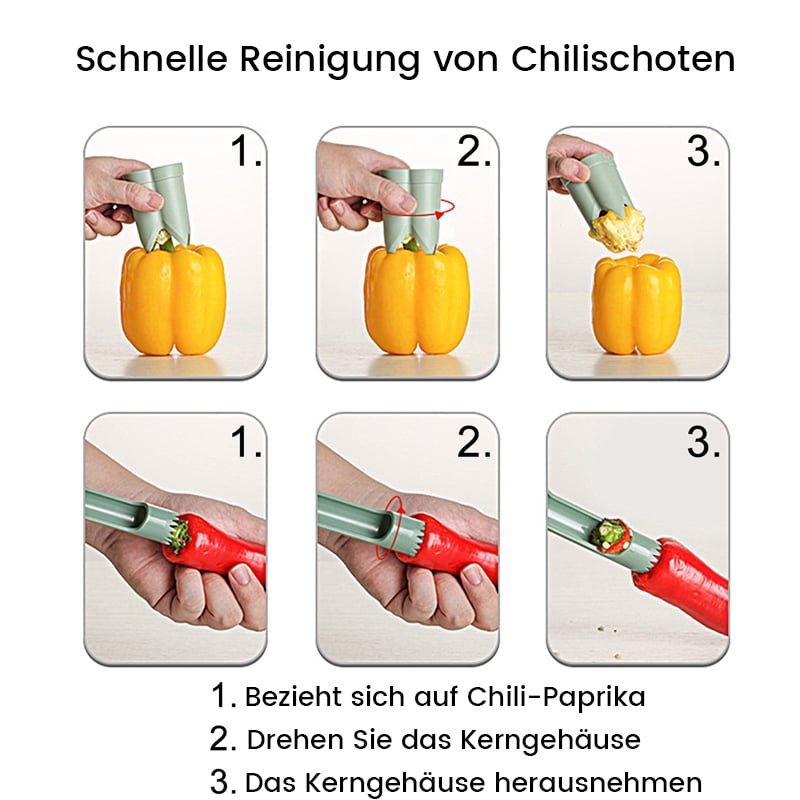 Schnelle Reinigung von Chilischoten

1.

2.

3.

1.

2.

3.

1. Bezieht sich auf Chili-Paprika
2. Drehen Sie das Kerngehäuse
3. Das Kerngehäuse herausnehmen