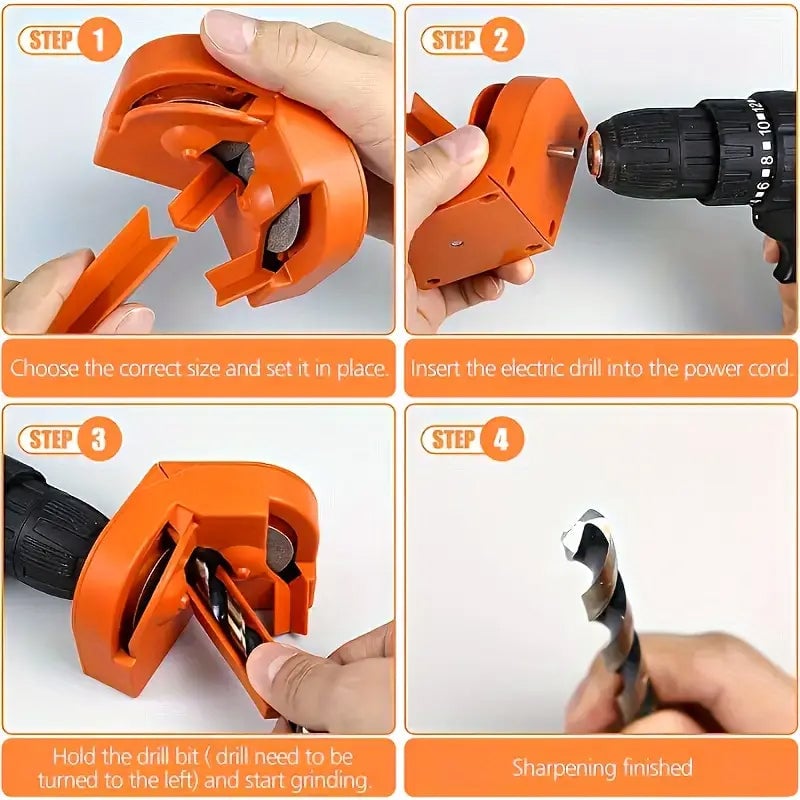 STEP 1

Choose the correct size and set it in place.

STEP 2

6 8 10 12

Insert the electric drill into the power cord.

STEP 3

Hold the drill bit ( drill need to be turned to the left) and start grinding.

STEP 4

Sharpening finished