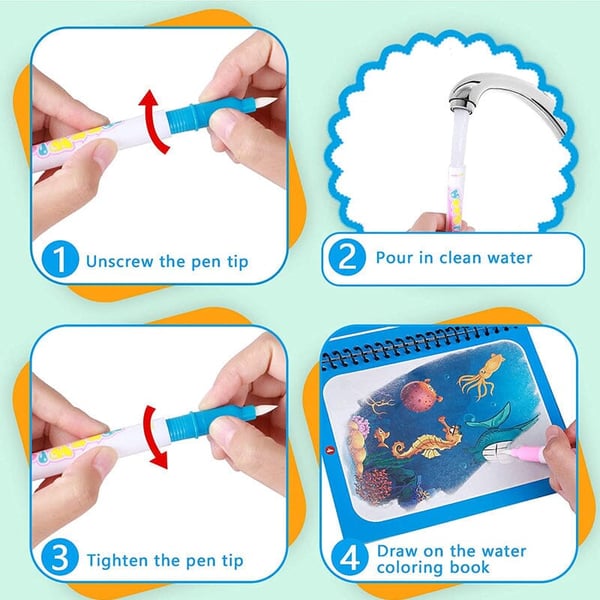 1 Unscrew the pen tip

2 Pour in clean water

3 Tighten the pen tip

4 Draw on the water coloring book