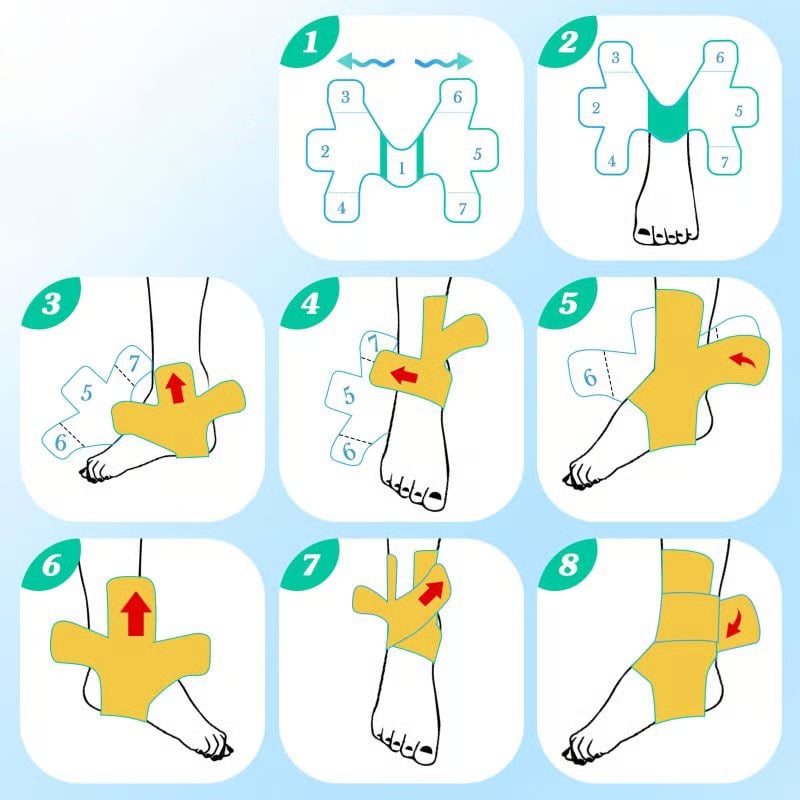 1
3
6
2
1
5
4
7

2
3
6
2
5
4
7

3
7
5
6

4
7
5
6

5
6

6

7

8