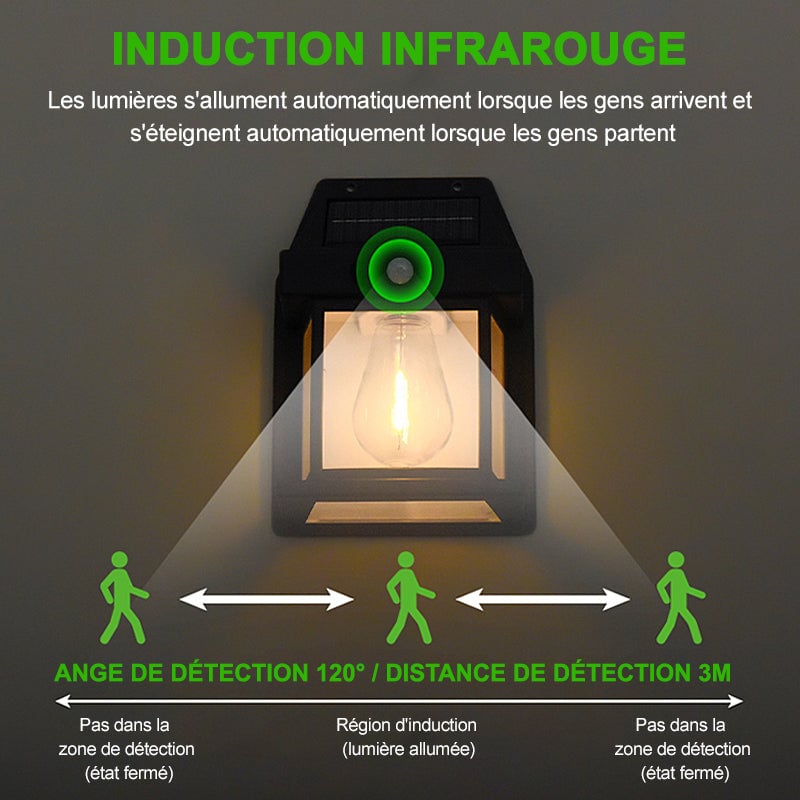 INDUCTION INFRAROUGE

Les lumières s'allument automatiquement lorsque les gens arrivent et s'éteignent automatiquement lorsque les gens partent

ANGE DE DÉTECTION 120° / DISTANCE DE DÉTECTION 3M

Pas dans la zone de détection (état fermé)

Région d'induction (lumière allumée)

Pas dans la zone de détection (état fermé)