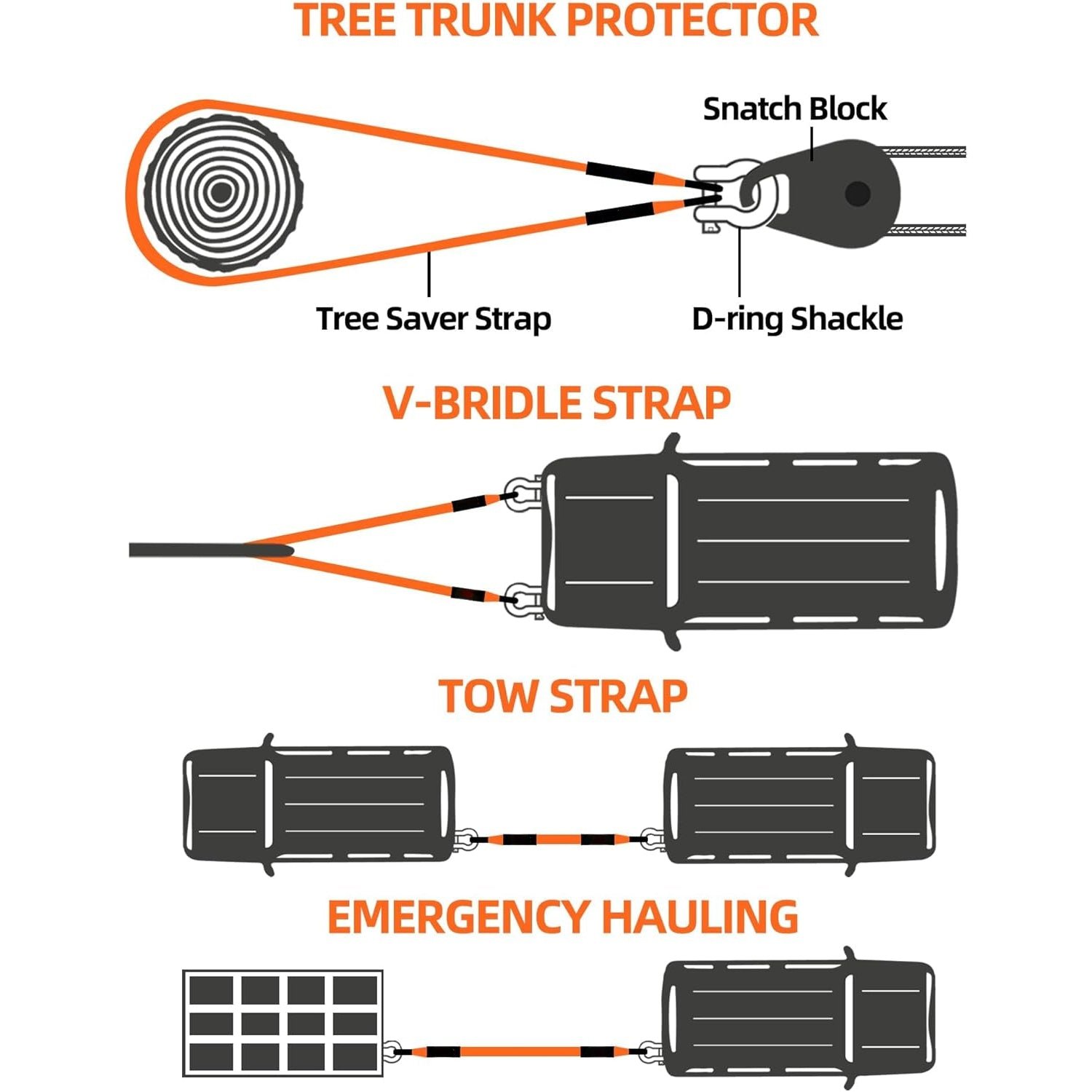 TREE TRUNK PROTECTOR

Snatch Block

Tree Saver Strap

D-ring Shackle

V-BRIDLE STRAP

TOW STRAP

EMERGENCY HAULING