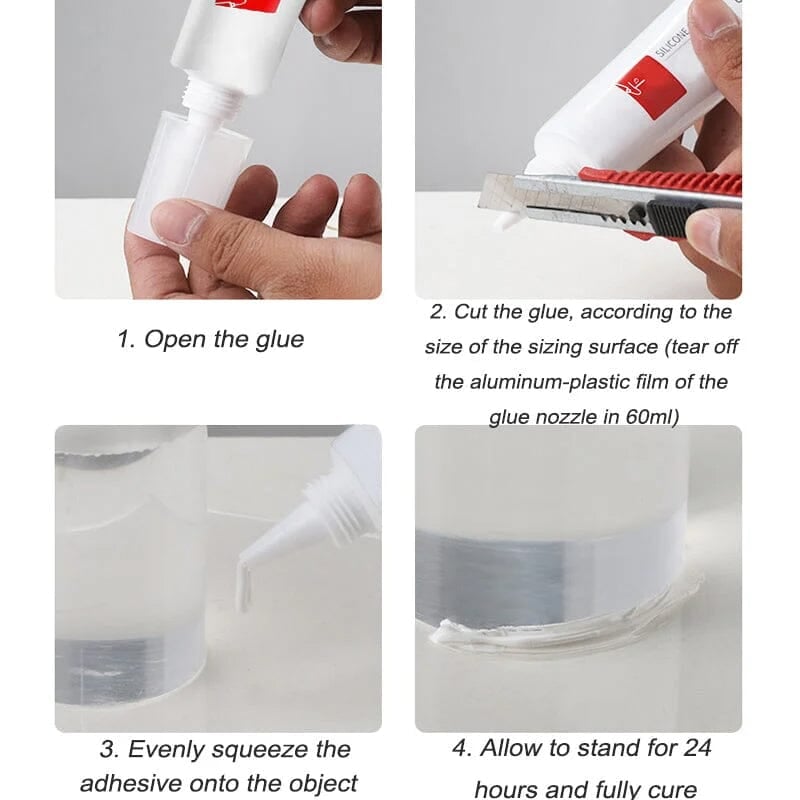 SILICONE

1. Open the glue

2. Cut the glue, according to the size of the sizing surface (tear off the aluminum-plastic film of the glue nozzle in 60ml)

3. Evenly squeeze the adhesive onto the object

4. Allow to stand for 24 hours and fully cure