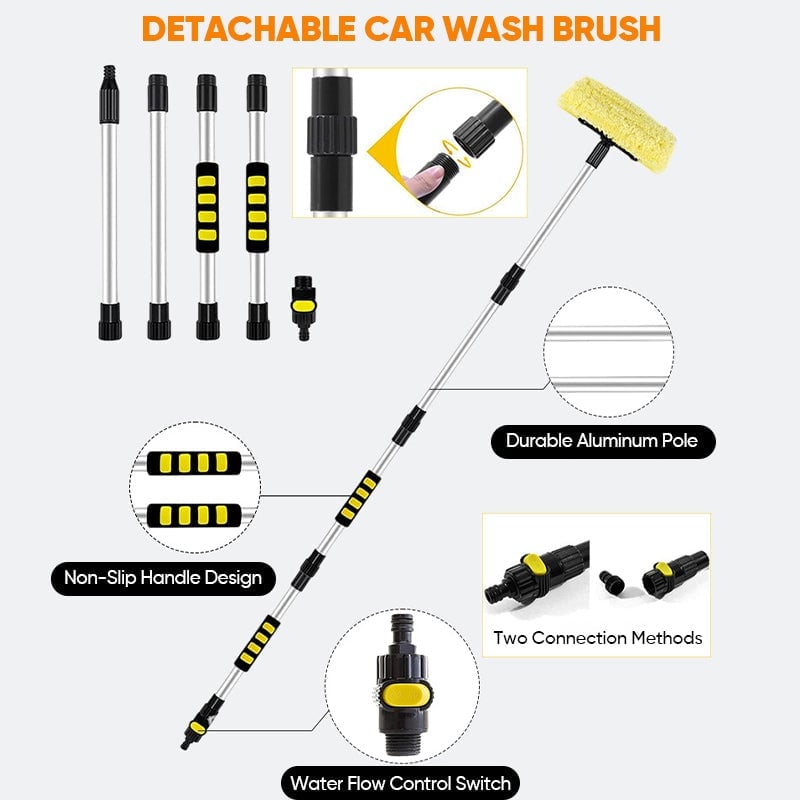 DETACHABLE CAR WASH BRUSH

Durable Aluminum Pole

Non-Slip Handle Design

Two Connection Methods

Water Flow Control Switch