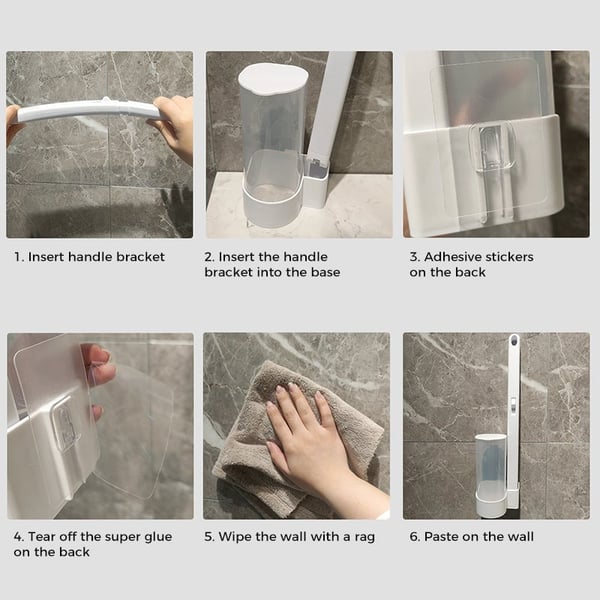 1. Insert handle bracket

2. Insert the handle bracket into the base

3. Adhesive stickers on the back

4. Tear off the super glue on the back

5. Wipe the wall with a rag

6. Paste on the wall