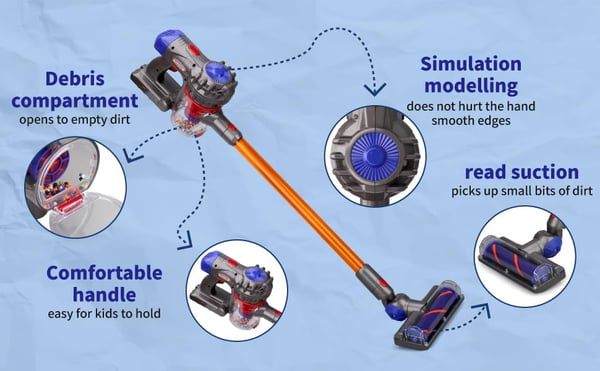 Debris compartment
opens to empty dirt

Simulation modelling
does not hurt the hand
smooth edges

read suction
picks up small bits of dirt

Comfortable handle
easy for kids to hold