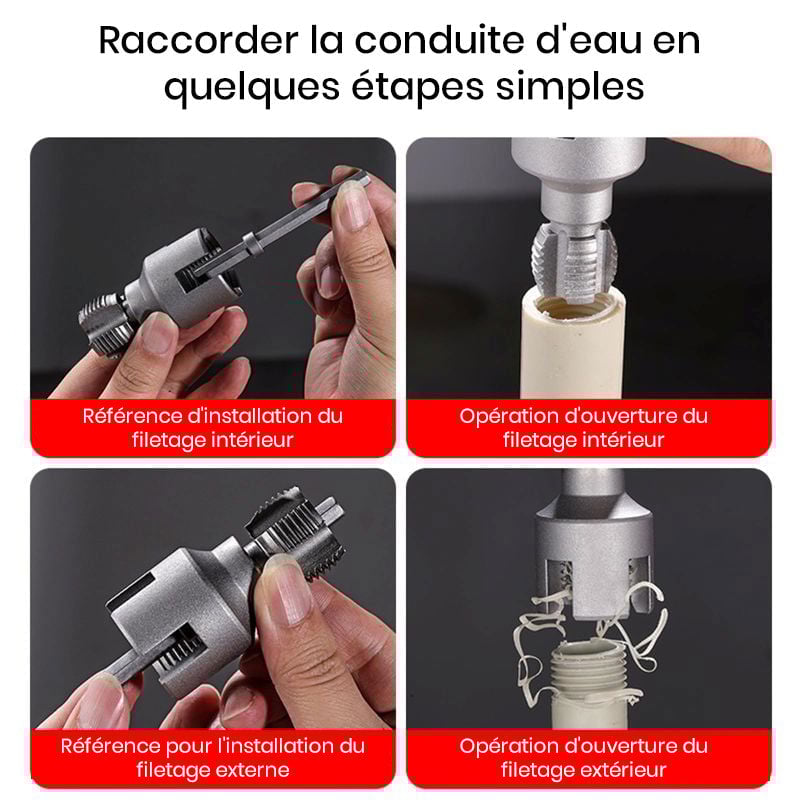 Raccorder la conduite d'eau en quelques étapes simples

Référence d'installation du filetage intérieur

Opération d'ouverture du filetage intérieur

Référence pour l'installation du filetage externe

Opération d'ouverture du filetage extérieur