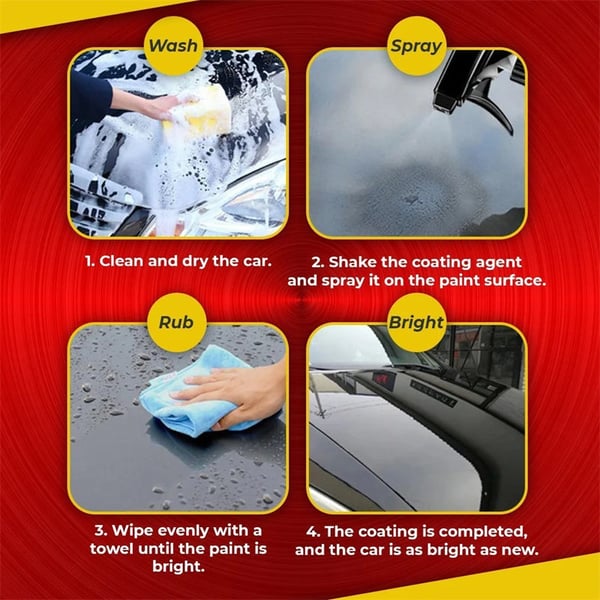 Wash

1. Clean and dry the car.

Spray

2. Shake the coating agent and spray it on the paint surface.

Rub

3. Wipe evenly with a towel until the paint is bright.

Bright

4. The coating is completed, and the car is as bright as new.