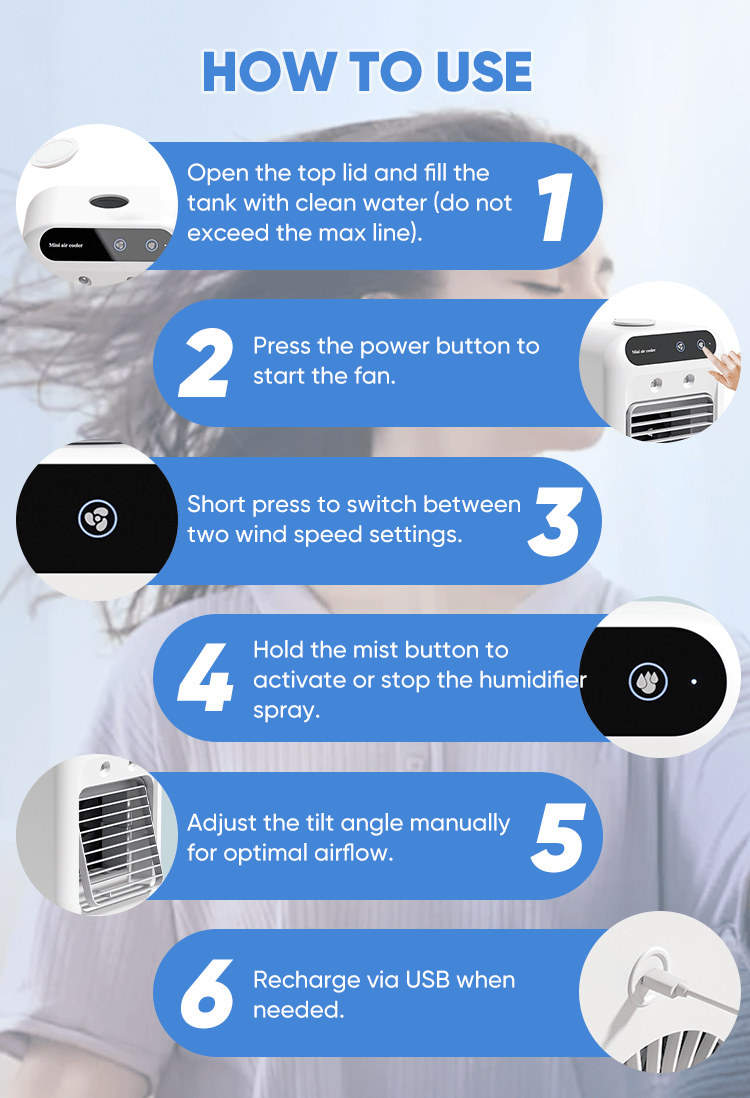 HOW TO USE

Mini air cooler

Open the top lid and fill the tank with clean water (do not exceed the max line).

1

2

Press the power button to start the fan.

Mini air cooler

Short press to switch between two wind speed settings.

3

4

Hold the mist button to activate or stop the humidifier spray.

Adjust the tilt angle manually for optimal airflow.

5

6

Recharge via USB when needed.