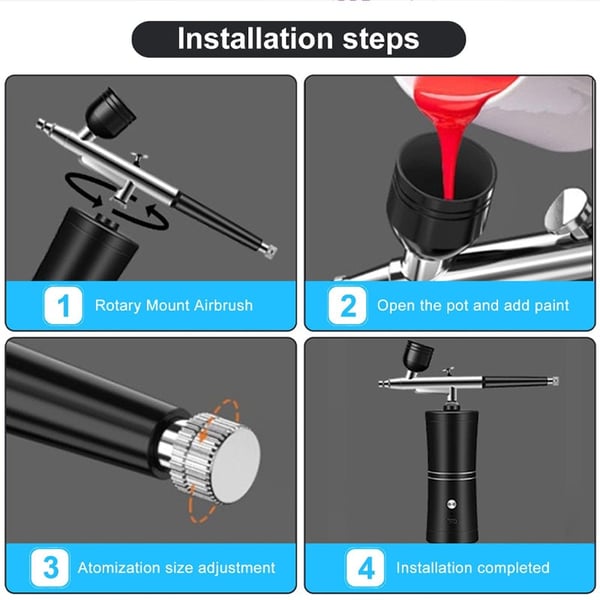 Installation steps

1 Rotary Mount Airbrush

2 Open the pot and add paint

3 Atomization size adjustment

4 Installation completed