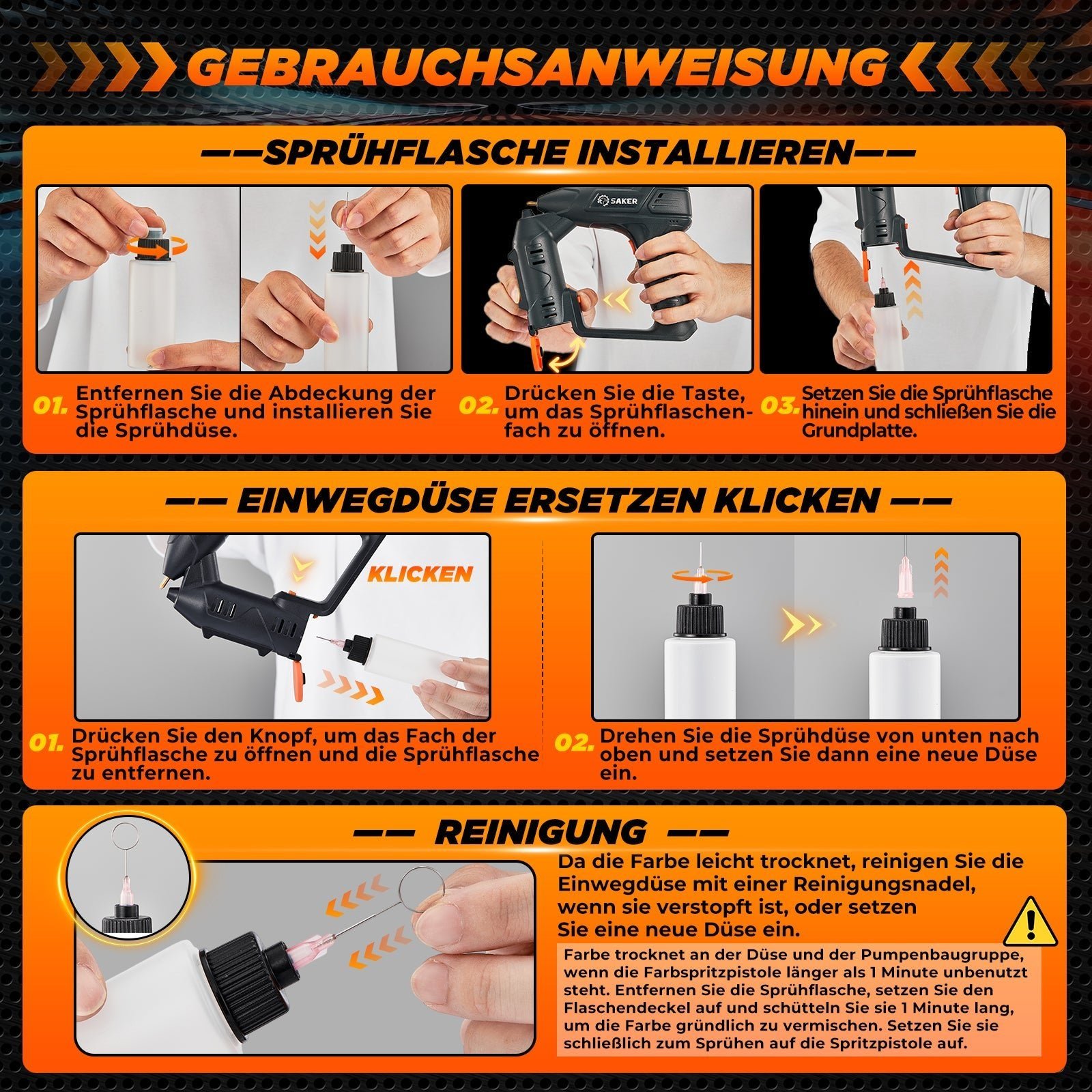 GEBRAUCHSANWEISUNG

——SPRÜHFLASCHE INSTALLIEREN——

SAKER

01. Entfernen Sie die Abdeckung der Sprühflasche und installieren Sie die Sprühdüse.

02. Drücken Sie die Taste, um das Sprühflaschenfach zu öffnen.

03. Setzen Sie die Sprühflasche hinein und schließen Sie die Grundplatte.

—— EINWEGDÜSE ERSETZEN KLICKEN ——

KLICKEN

01. Drücken Sie den Knopf, um das Fach der Sprühflasche zu öffnen und die Sprühflasche zu entfernen.

02. Drehen Sie die Sprühdüse von unten nach oben und setzen Sie dann eine neue Düse ein.

—— REINIGUNG ——

Da die Farbe leicht trocknet, reinigen Sie die Einwegdüse mit einer Reinigungsnadel, wenn sie verstopft ist, oder setzen Sie eine neue Düse ein.

Farbe trocknet an der Düse und der Pumpenbaugruppe, wenn die Farbspritzpistole länger als 1 Minute unbenutzt steht. Entfernen Sie die Sprühflasche, setzen Sie den Flaschendeckel auf und schütteln Sie sie 1 Minute lang, um die Farbe gründlich zu vermischen. Setzen Sie sie schließlich zum Sprühen auf die Spritzpistole auf.