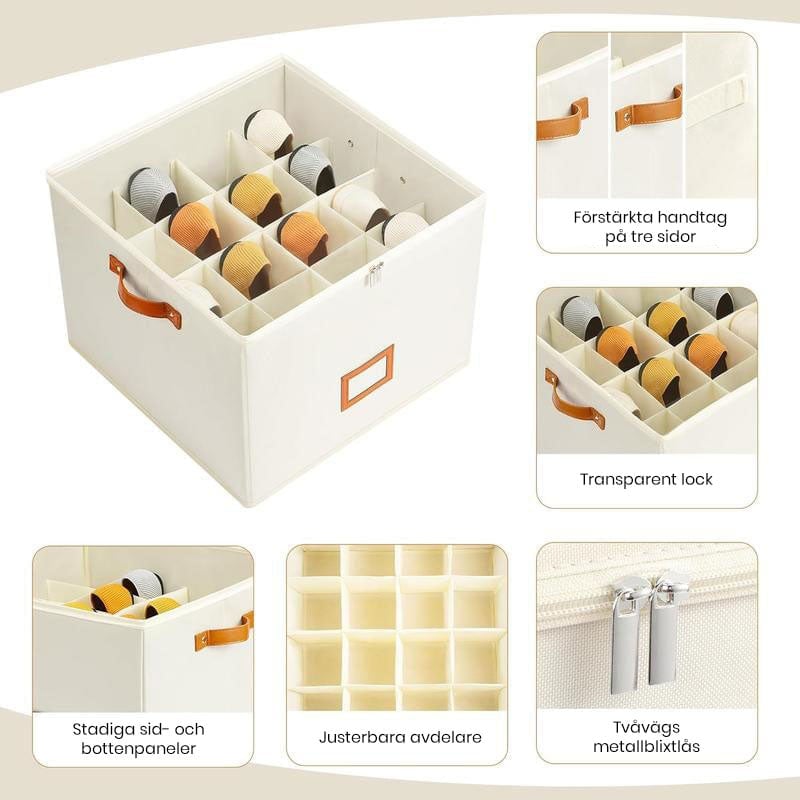 Förstärkta handtag på tre sidor

Transparent lock

Stadiga sid- och bottenpaneler

Justerbara avdelare

Tvåvägs metallblixtlås