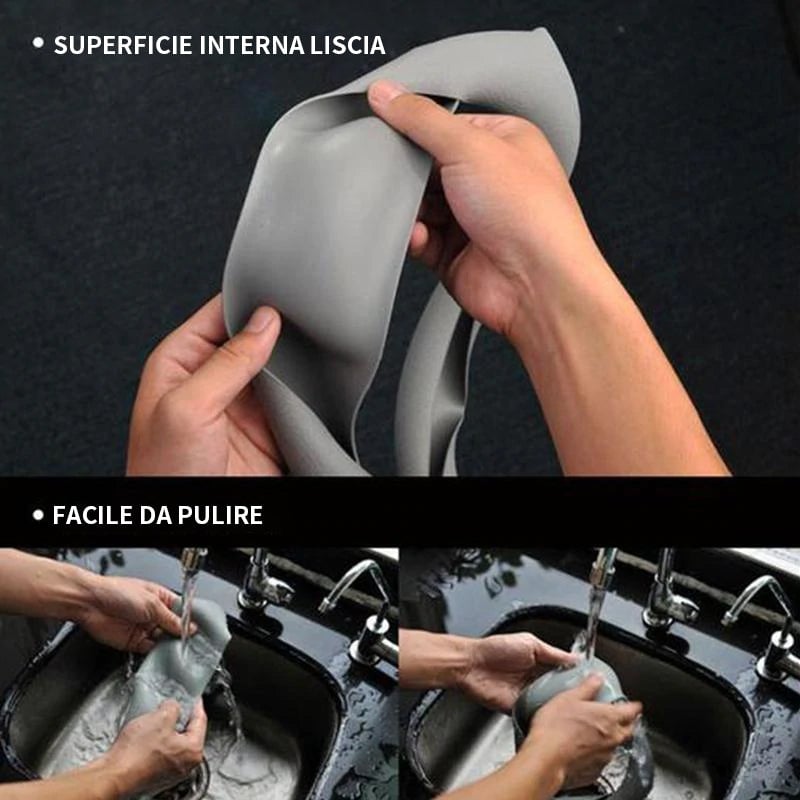 • SUPERFICIE INTERNA LISCIA

• FACILE DA PULIRE