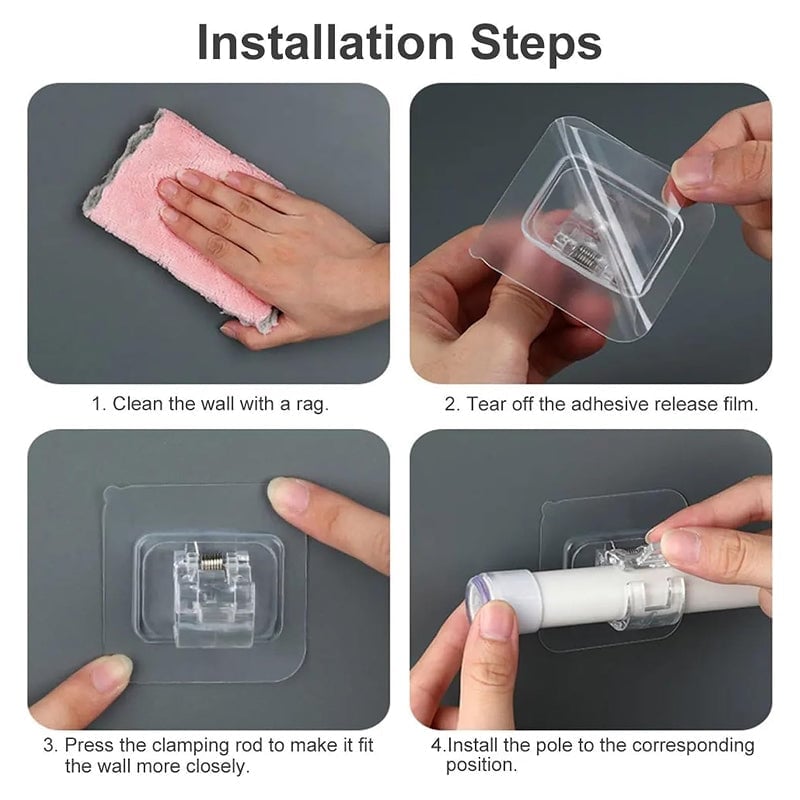 Installation Steps

1. Clean the wall with a rag.

2. Tear off the adhesive release film.

3. Press the clamping rod to make it fit the wall more closely.

4.Install the pole to the corresponding position.