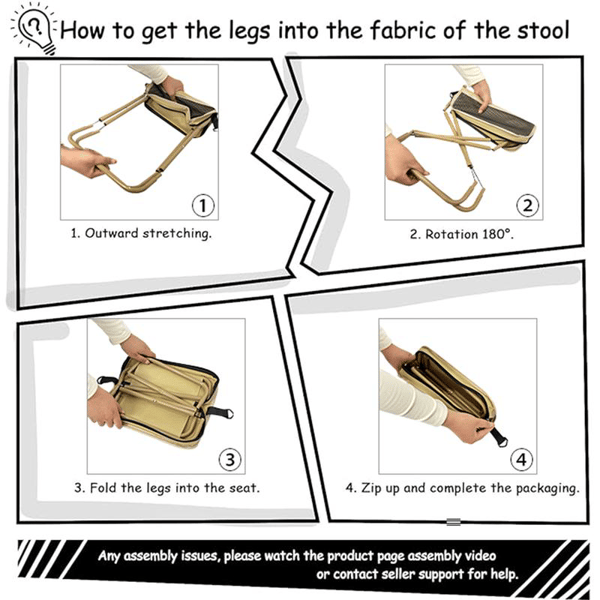 ?

How to get the legs into the fabric of the stool

①

1. Outward stretching.

②

2. Rotation 180°.

③

3. Fold the legs into the seat.

④

4. Zip up and complete the packaging.

Any assembly issues, please watch the product page assembly video or contact seller support for help.