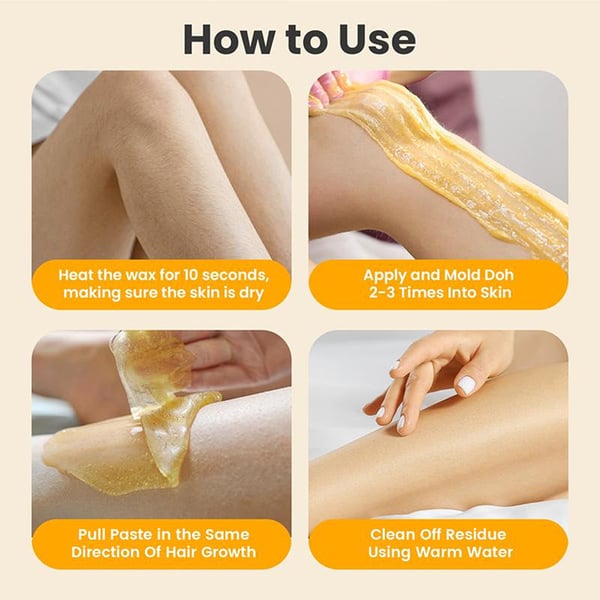 How to Use

Heat the wax for 10 seconds, making sure the skin is dry

Apply and Mold Doh 2-3 Times Into Skin

Pull Paste in the Same Direction Of Hair Growth

Clean Off Residue Using Warm Water