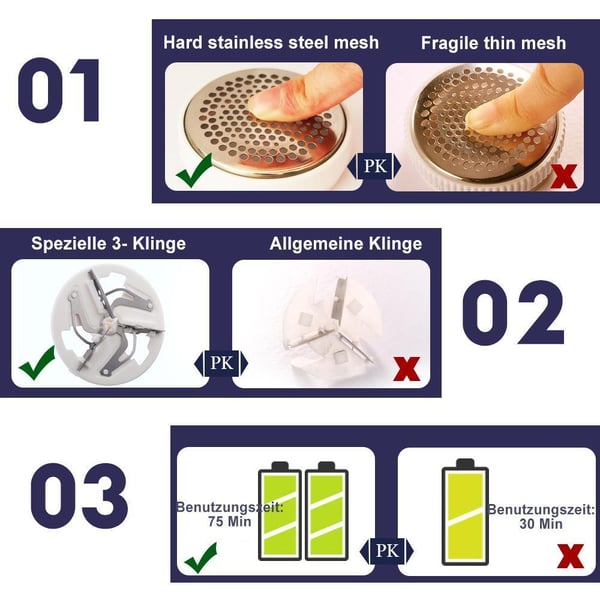 01

Hard stainless steel mesh

Fragile thin mesh

PK

Spezielle 3- Klinge

Allgemeine Klinge

PK

02

03

Benutzungszeit: 75 Min

PK

Benutzungszeit: 30 Min