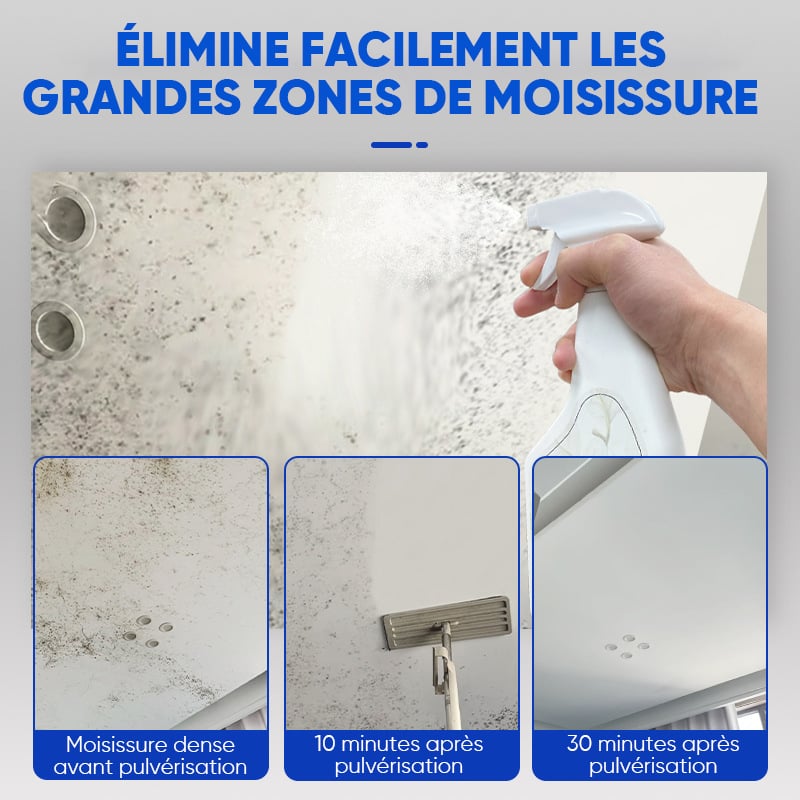 ÉLIMINE FACILEMENT LES GRANDES ZONES DE MOISISSURE

Moisissure dense avant pulvérisation

10 minutes après pulvérisation

30 minutes après pulvérisation