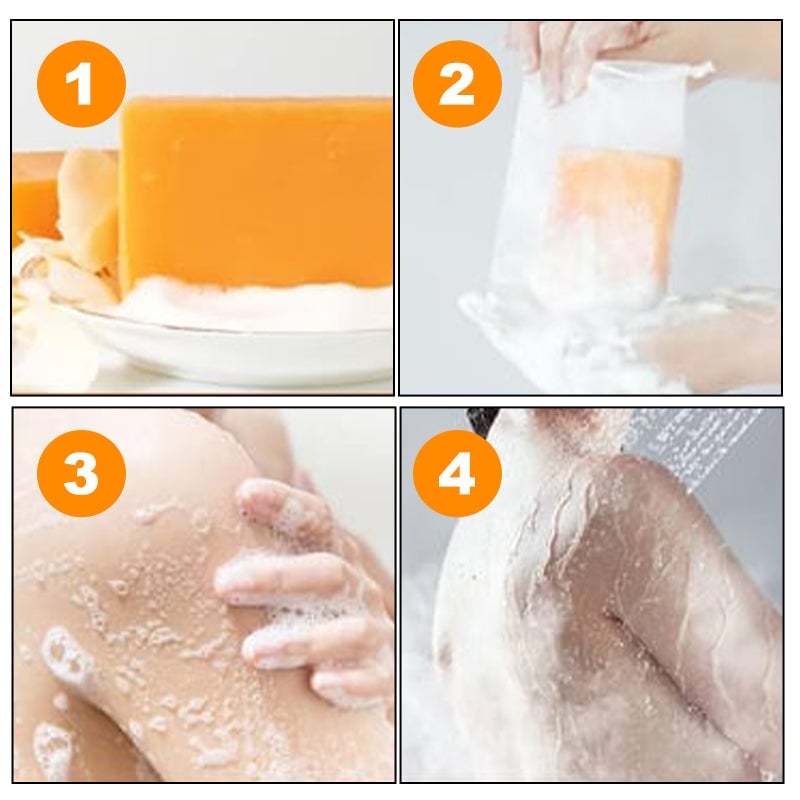 1

2

3

4